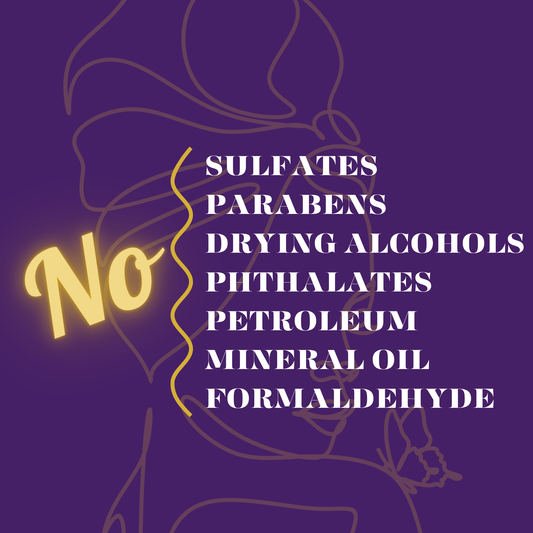 No

SULFATES
PARABENS
DRYING ALCOHOLS
PHTHALATES
PETROLEUM
MINERAL OIL
FORMALDEHYDE