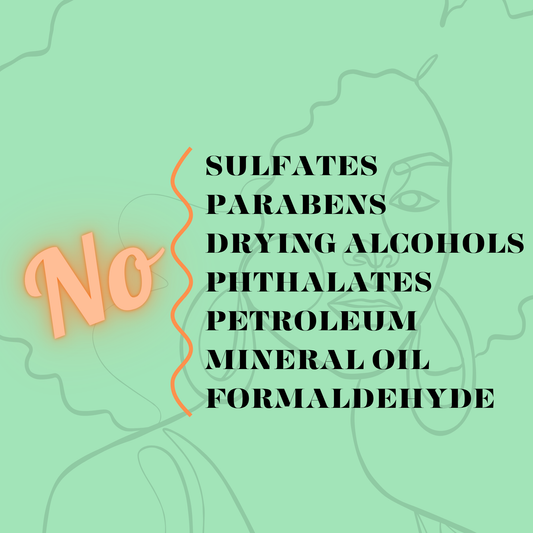 No

SULFATES
PARABENS
DRYING ALCOHOLS
PHTHALATES
PETROLEUM
MINERAL OIL
FORMALDEHYDE