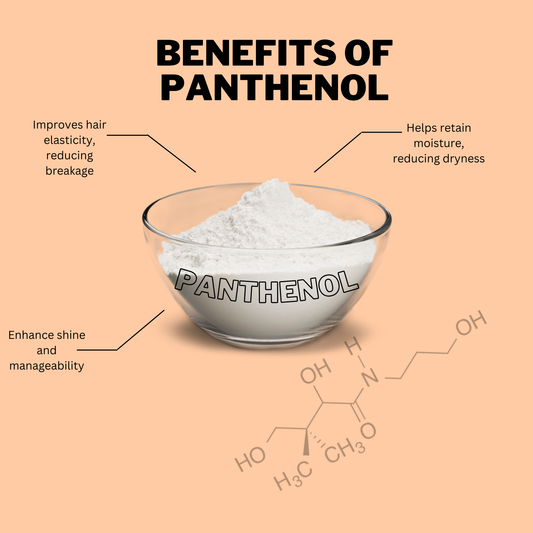 BENEFITS OF PANTHENOL

Improves hair elasticity, reducing breakage

Helps retain moisture, reducing dryness

PANTHENOL

Enhance shine and manageability

OH

H

N

OH

O

HO

$CH_3$

$H_3C$